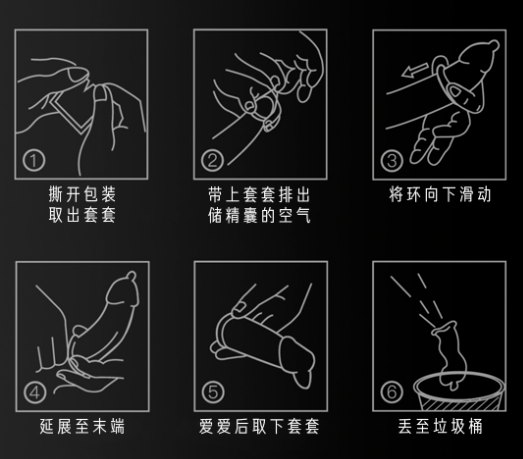 ①
撕开包装
取出套套

②
带上套套排出
储精囊的空气

③
将环向下滑动

④
延展至末端

⑤
爱爱后取下套套

⑥
丢至垃圾桶