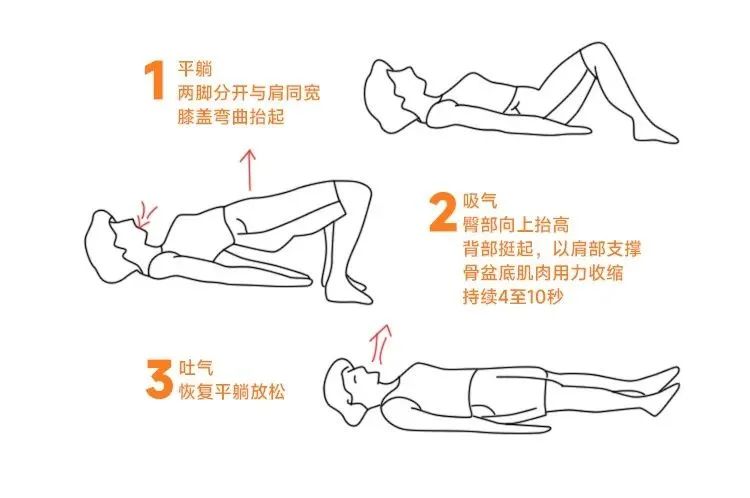 1 平躺
两脚分开与肩同宽
膝盖弯曲抬起

2 吸气
臀部向上抬高
背部挺起，以肩部支撑
骨盆底肌肉用力收缩
持续4至10秒

3 吐气
恢复平躺放松