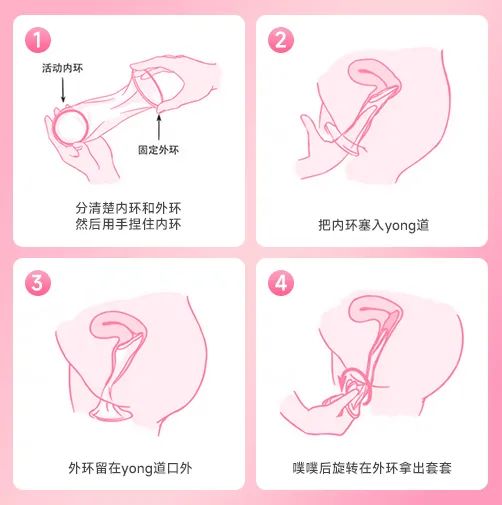 1

活动内环

固定外环

分清楚内环和外环
然后用手捏住内环

2

把内环塞入yong道

3

外环留在yong道口外

4

噗噗后旋转在外环拿出套套