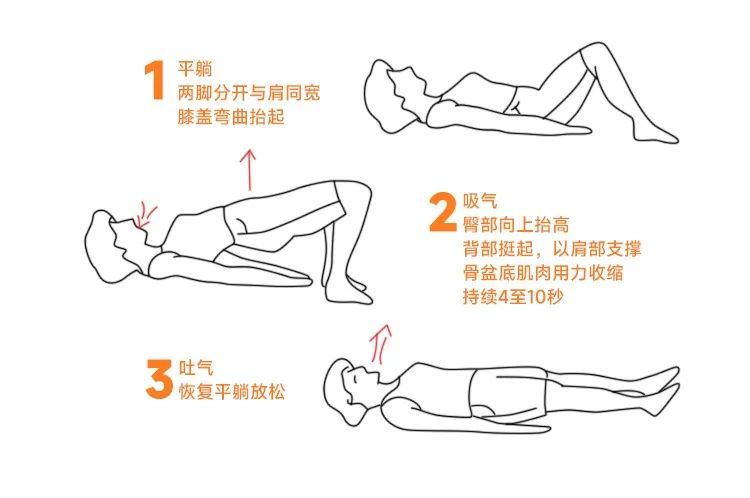 1 平躺
两脚分开与肩同宽
膝盖弯曲抬起

2 吸气
臀部向上抬高
背部挺起，以肩部支撑
骨盆底肌肉用力收缩
持续4至10秒

3 吐气
恢复平躺放松