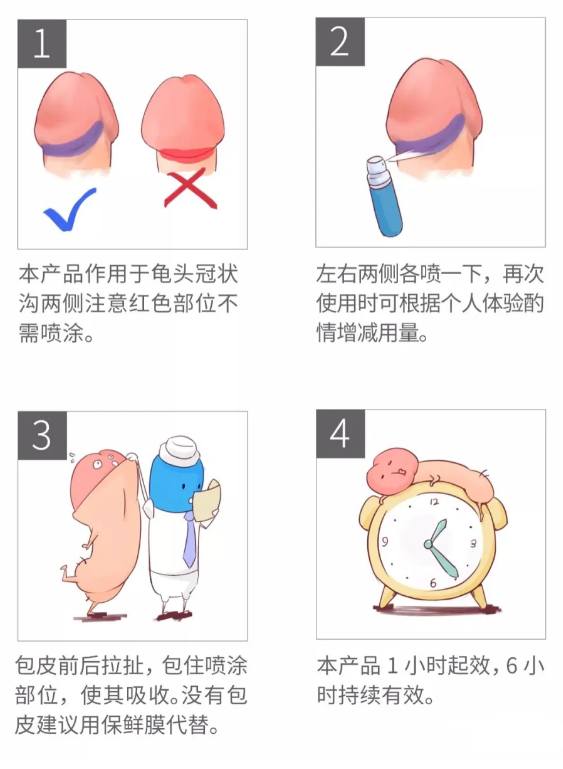 1

本产品作用于龟头冠状沟两侧注意红色部位不需喷涂。

2

左右两侧各喷一下，再次使用时可根据个人体验酌情增减用量。

3

包皮前后拉扯，包住喷涂部位，使其吸收。没有包皮建议用保鲜膜代替。

4

12
3
6
9

本产品 1 小时起效，6 小时持续有效。